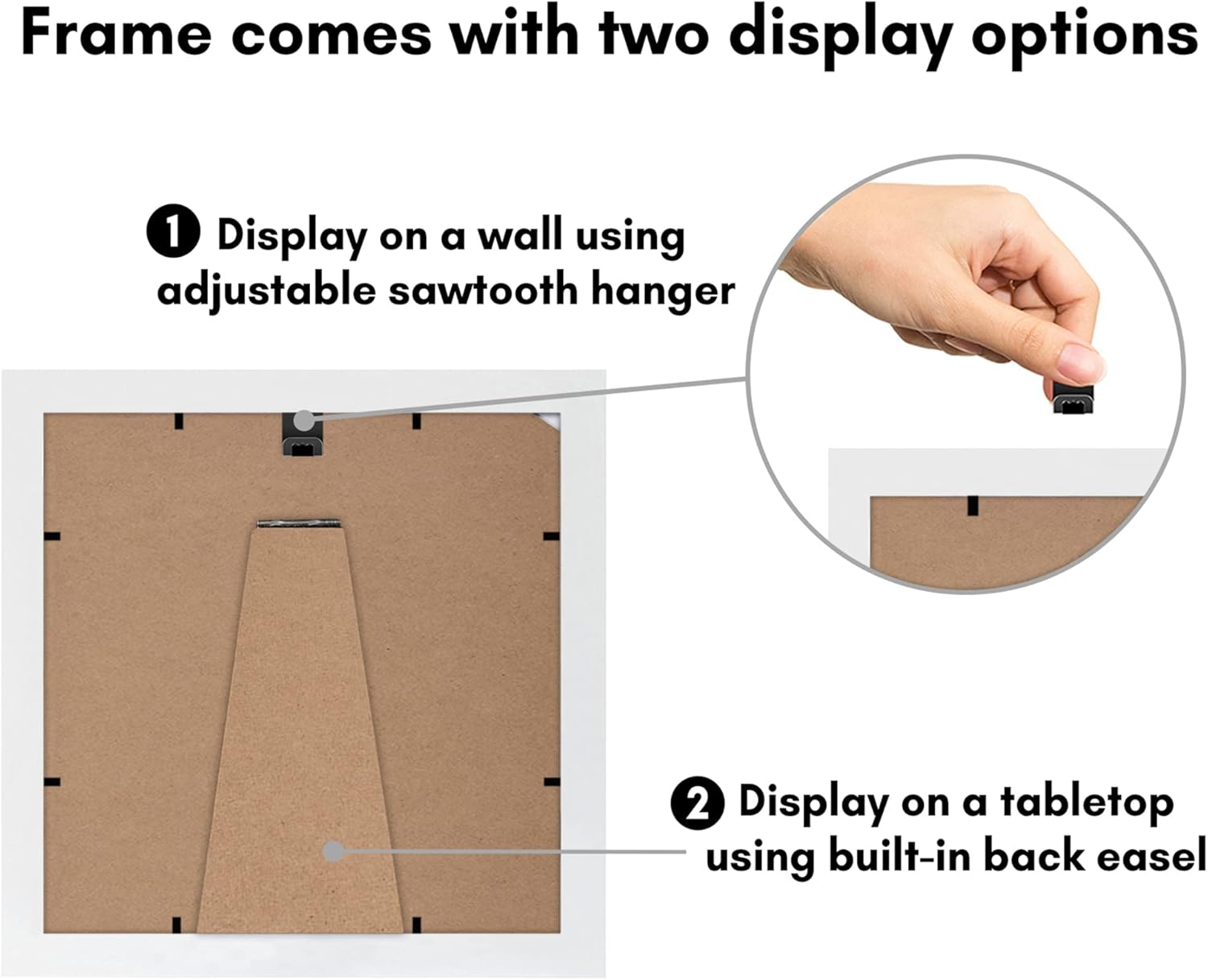 Frame comes with two display options

1 Display on a wall using adjustable sawtooth hanger

2 Display on a tabletop using built-in back easel