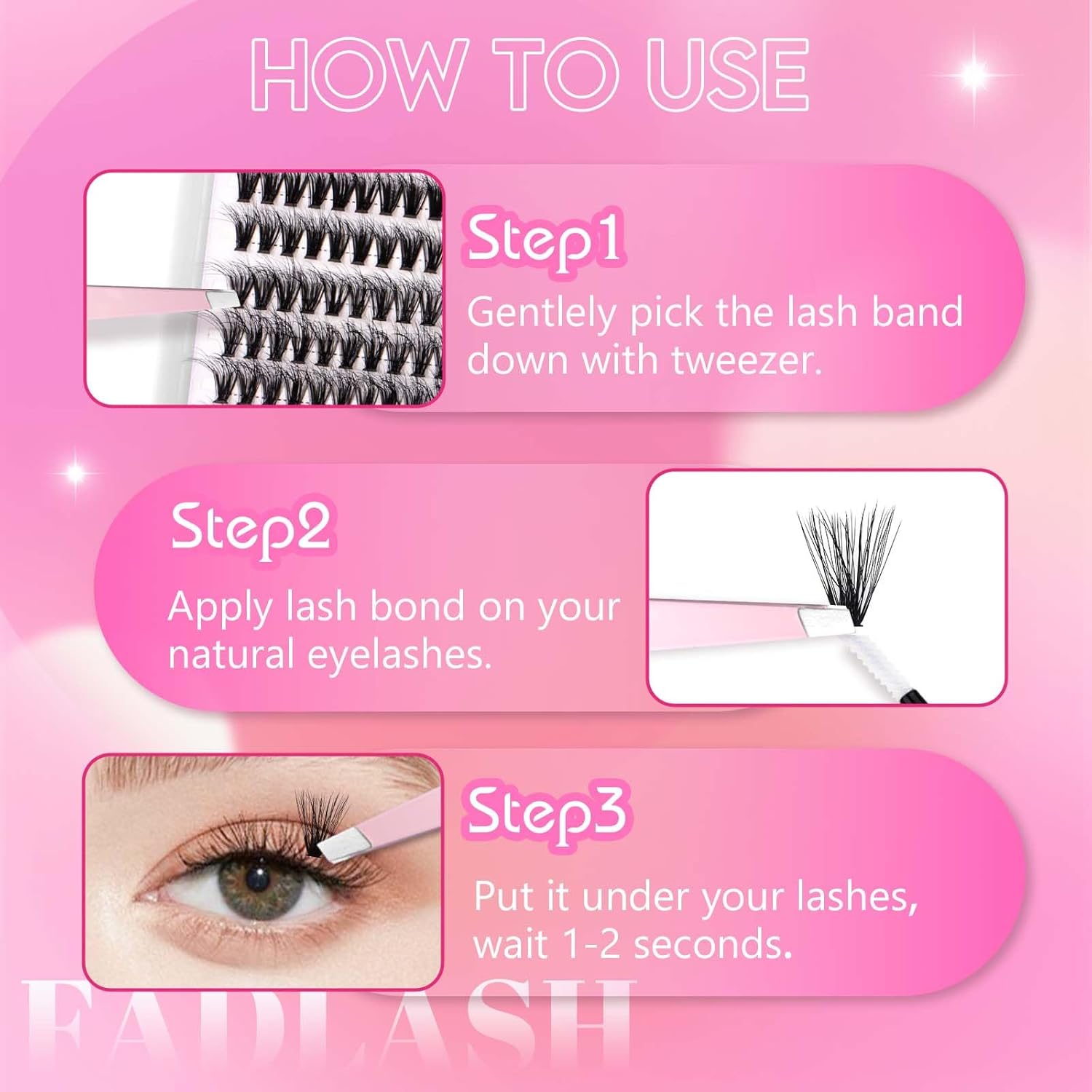 HOW TO USE

Step1

Gentlely pick the lash band down with tweezer.

Step2

Apply lash bond on your natural eyelashes.

Step3

Put it under your lashes, wait 1-2 seconds.

FADLASH