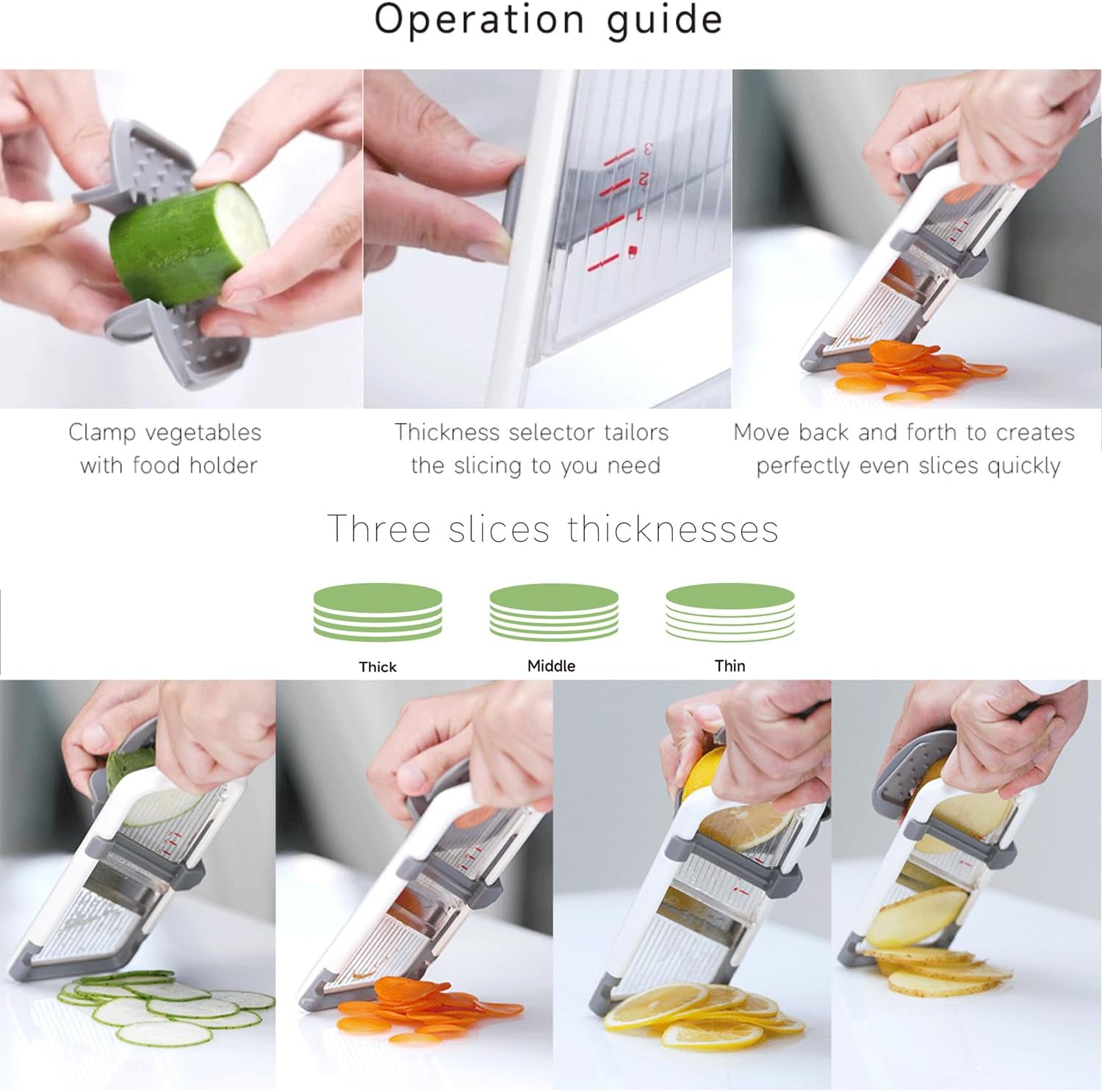 Operation guide

3
2
1

Clamp vegetables with food holder

Thickness selector tailors the slicing to you need

Move back and forth to creates perfectly even slices quickly

Three slices thicknesses

Thick

Middle

Thin