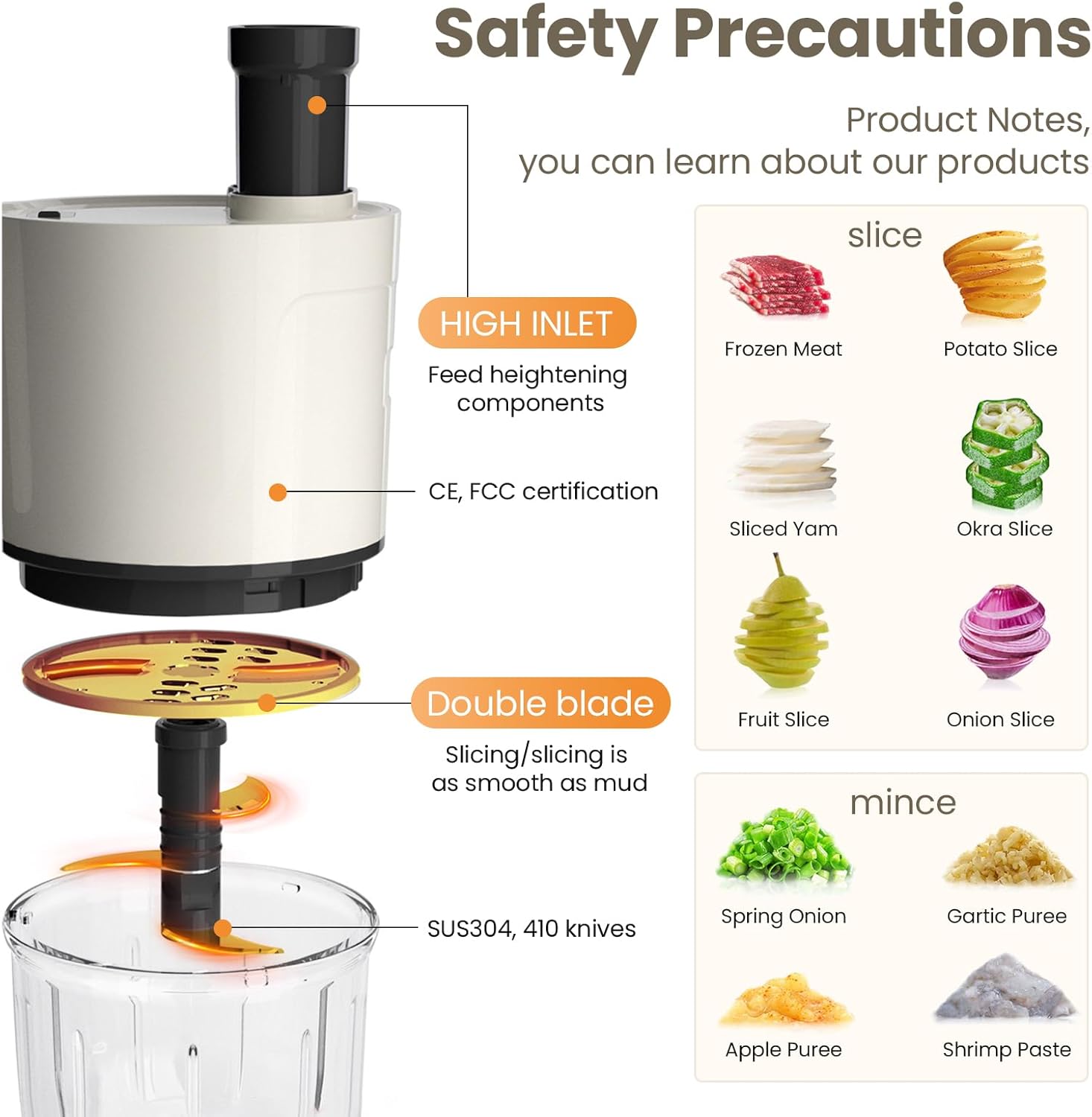 Safety Precautions

Product Notes, you can learn about our products

HIGH INLET

Feed heightening components

CE, FCC certification

Double blade

Slicing/slicing is as smooth as mud

SUS304, 410 knives

slice

Frozen Meat

Potato Slice

Sliced Yam

Okra Slice

Fruit Slice

Onion Slice

mince

Spring Onion

Gartic Puree

Apple Puree

Shrimp Paste