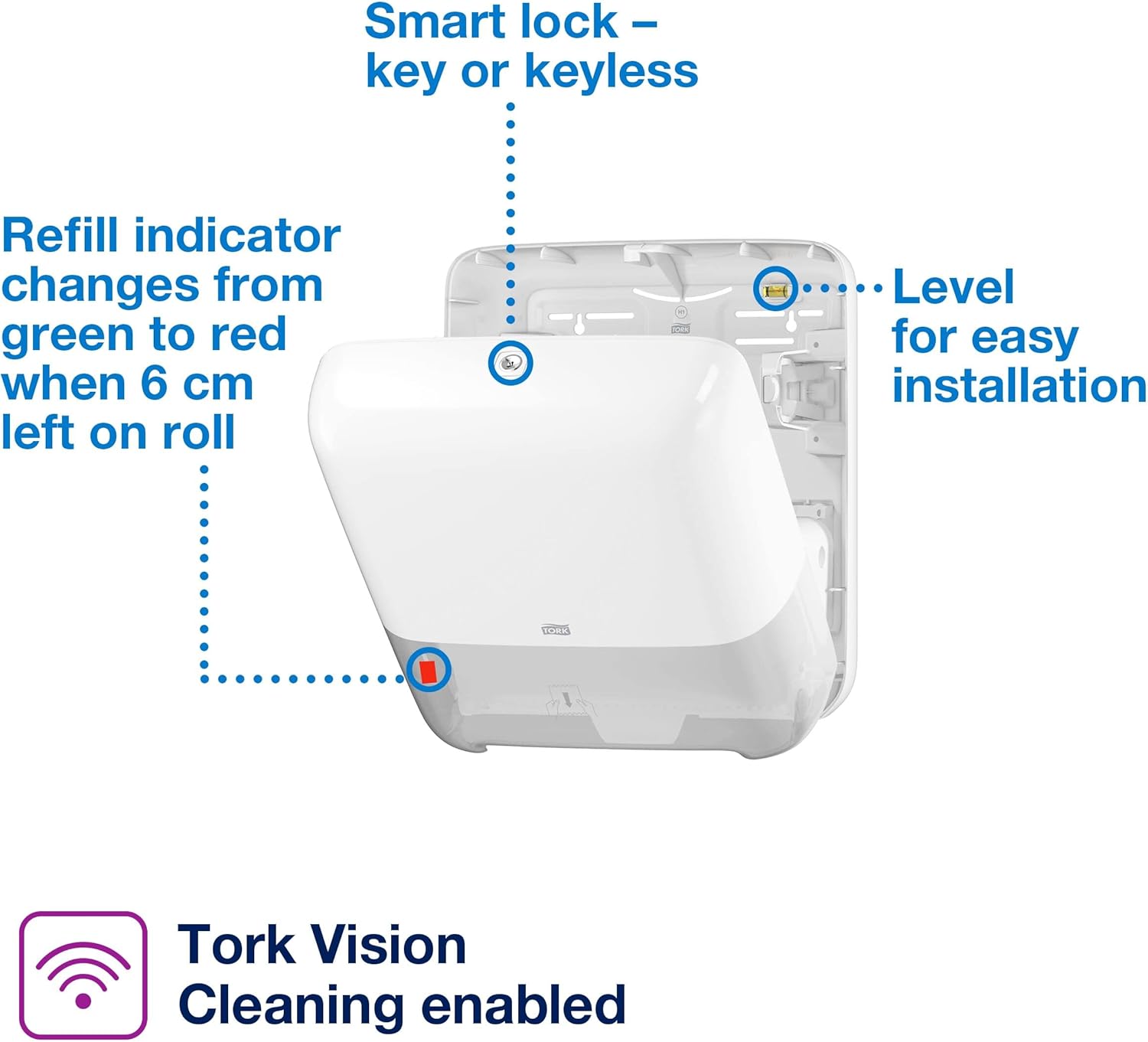 Smart lock – key or keyless

Refill indicator changes from green to red when 6 cm left on roll

Level for easy installation

H1
TORK

TORK

Tork Vision Cleaning enabled