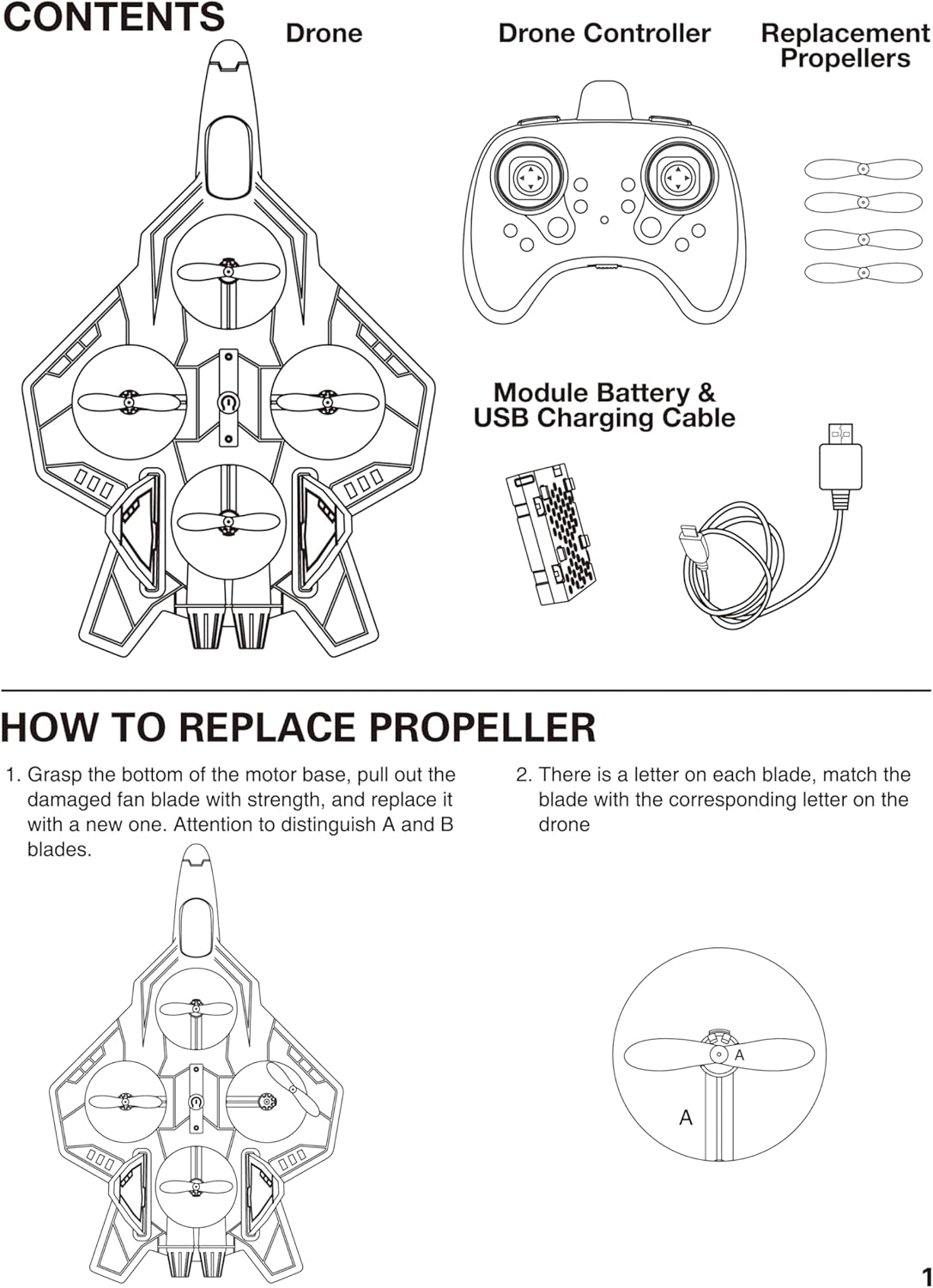 CONTENTS

Drone

Drone Controller

Replacement Propellers

Module Battery & USB Charging Cable

HOW TO REPLACE PROPELLER

1. Grasp the bottom of the motor base, pull out the damaged fan blade with strength, and replace it with a new one. Attention to distinguish A and B blades.

2. There is a letter on each blade, match the blade with the corresponding letter on the drone

A

A

1