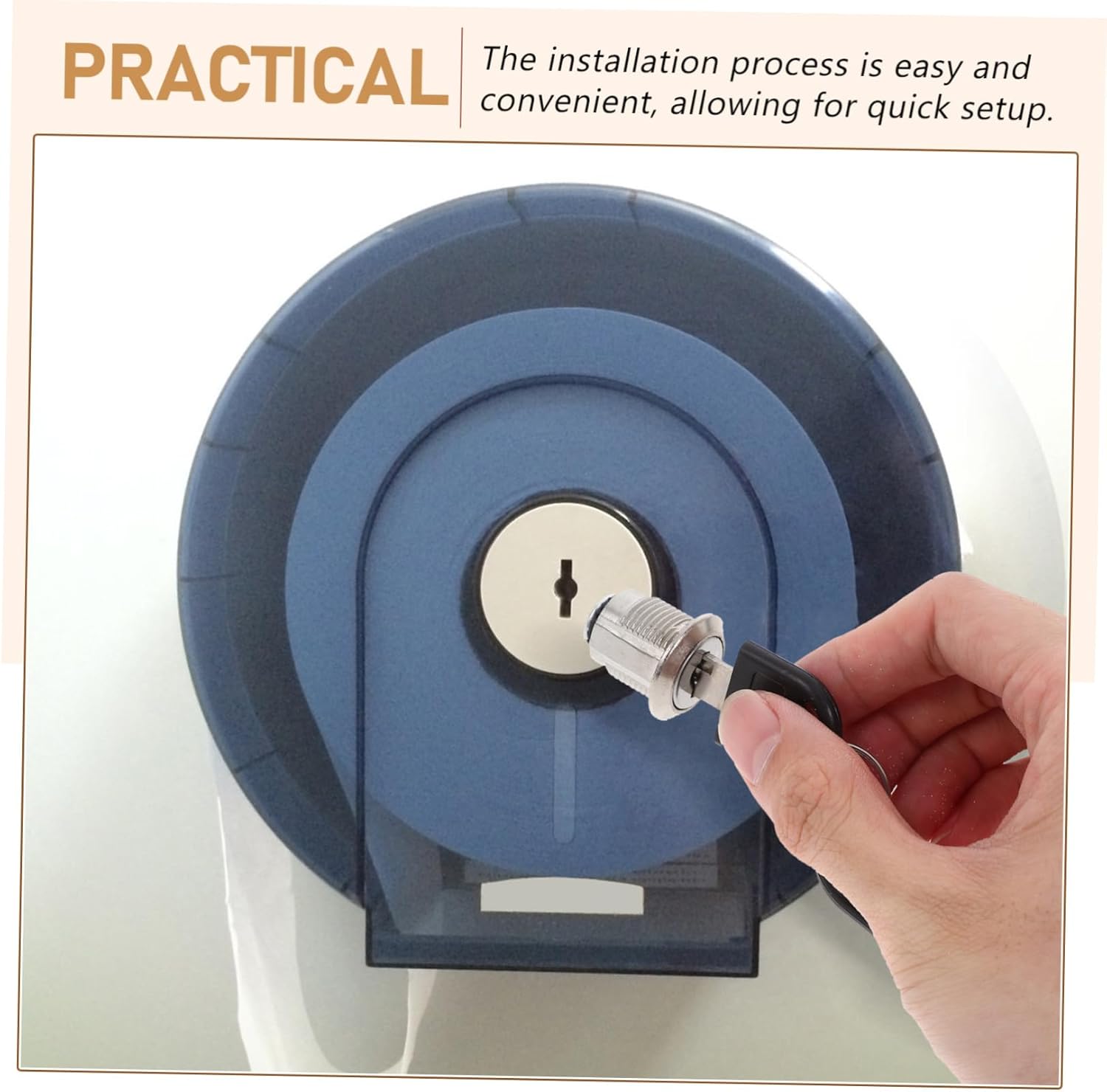 PRACTICAL

The installation process is easy and convenient, allowing for quick setup.