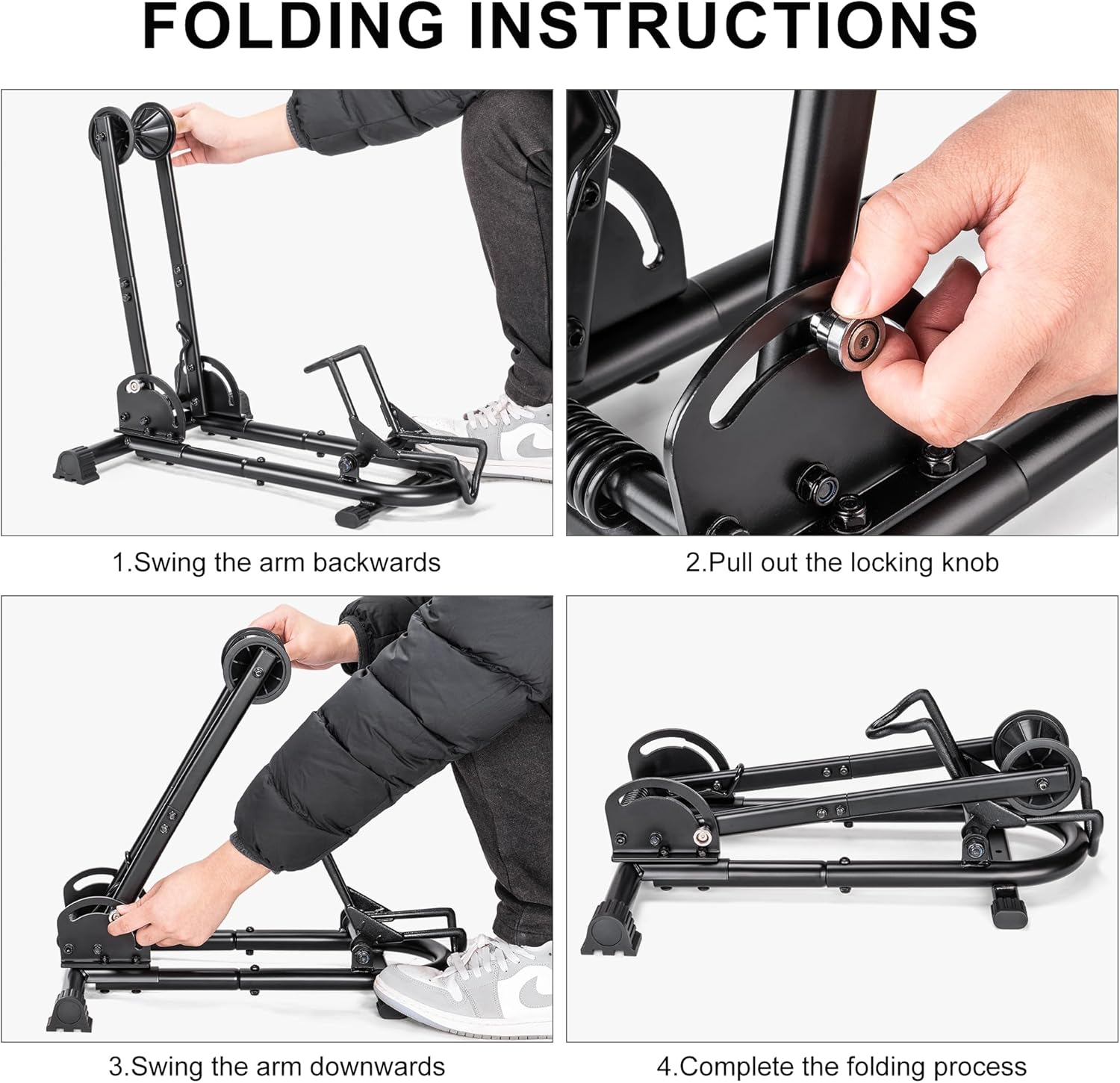 FOLDING INSTRUCTIONS

1.Swing the arm backwards

2.Pull out the locking knob

3.Swing the arm downwards

4.Complete the folding process