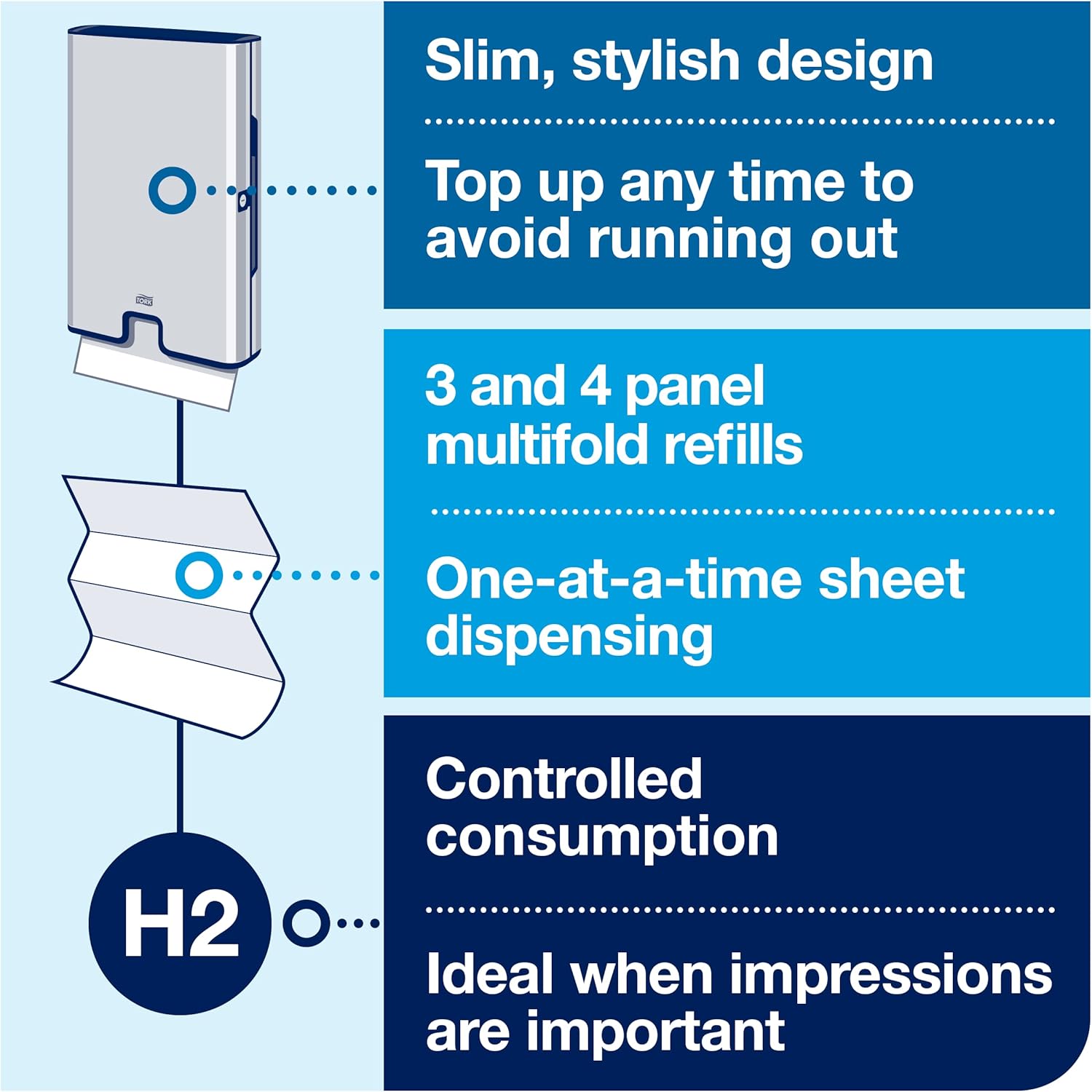 TORK

Slim, stylish design

Top up any time to avoid running out

3 and 4 panel multifold refills

One-at-a-time sheet dispensing

H2

Controlled consumption

Ideal when impressions are important