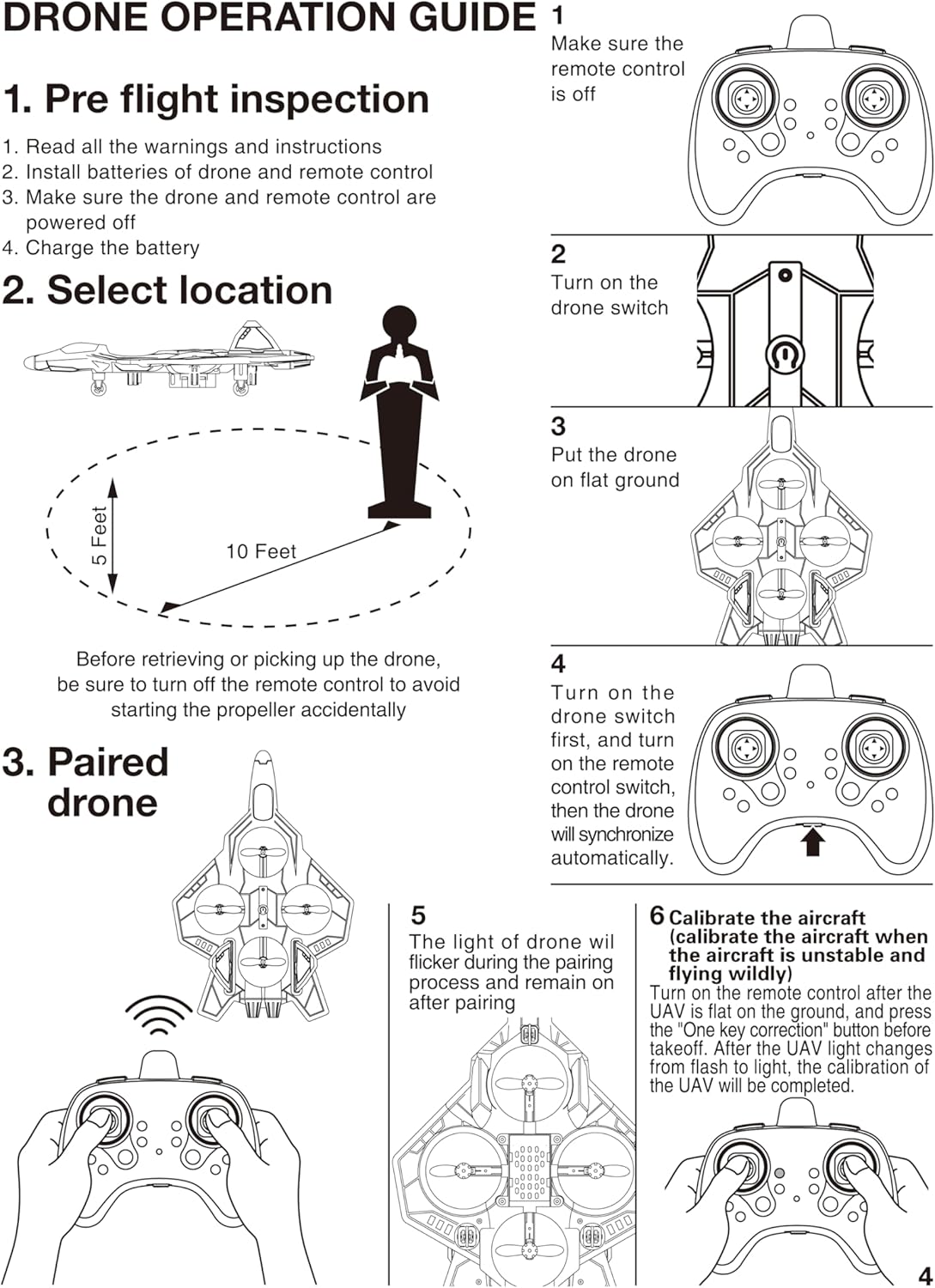 DRONE OPERATION GUIDE

1. Pre flight inspection

1. Read all the warnings and instructions
2. Install batteries of drone and remote control
3. Make sure the drone and remote control are powered off
4. Charge the battery

2. Select location

5 Feet

10 Feet

Before retrieving or picking up the drone, be sure to turn off the remote control to avoid starting the propeller accidentally

3. Paired drone

1
Make sure the remote control is off

2
Turn on the drone switch

3
Put the drone on flat ground

4
Turn on the drone switch first, and turn on the remote control switch, then the drone will synchronize automatically.

5
The light of drone wil flicker during the pairing process and remain on after pairing

6 Calibrate the aircraft (calibrate the aircraft when the aircraft is unstable and flying wildly)
Turn on the remote control after the UAV is flat on the ground, and press the "One key correction" button before takeoff. After the UAV light changes from flash to light, the calibration of the UAV will be completed.

4