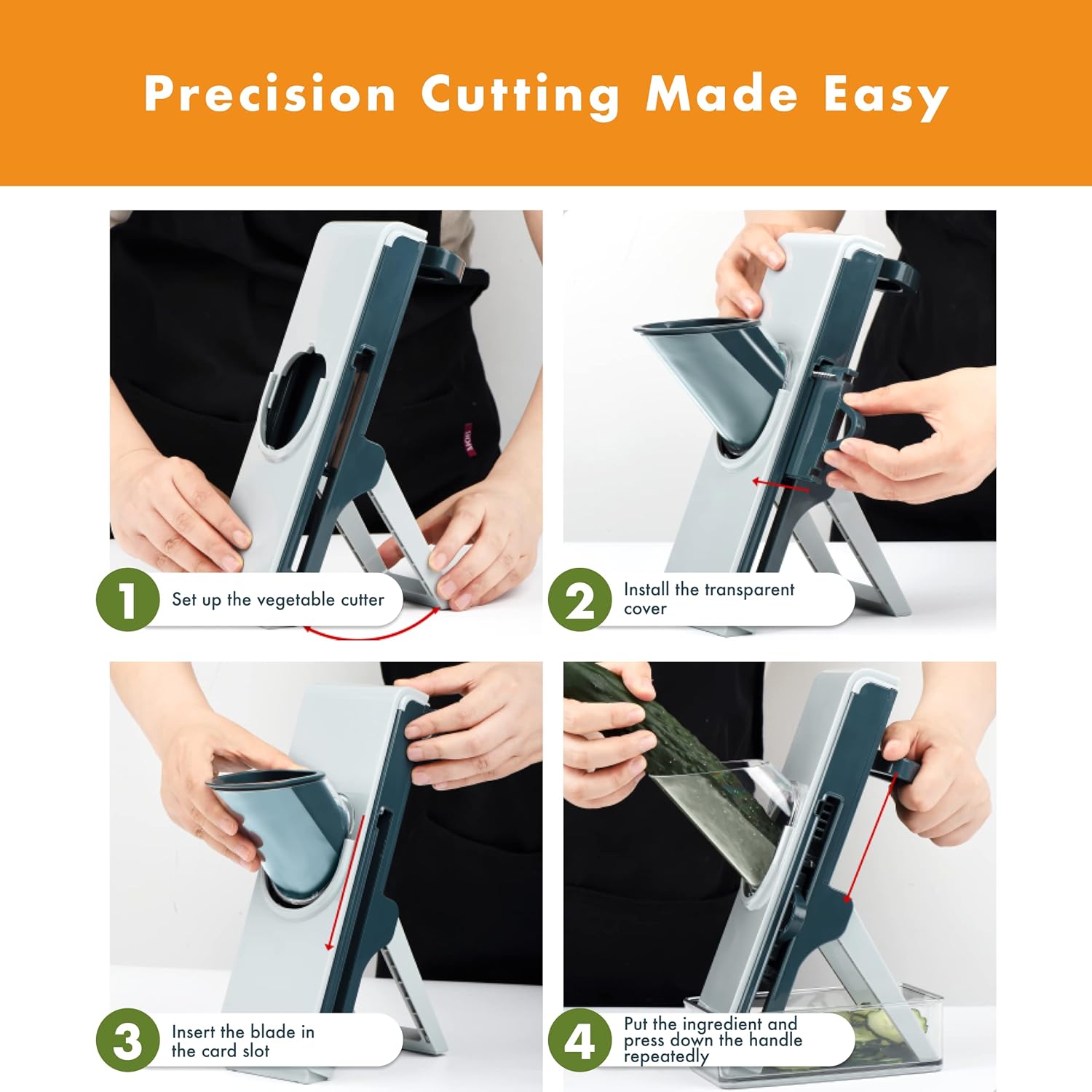 Precision Cutting Made Easy

1 Set up the vegetable cutter

2 Install the transparent cover

3 Insert the blade in the card slot

4 Put the ingredient and press down the handle repeatedly