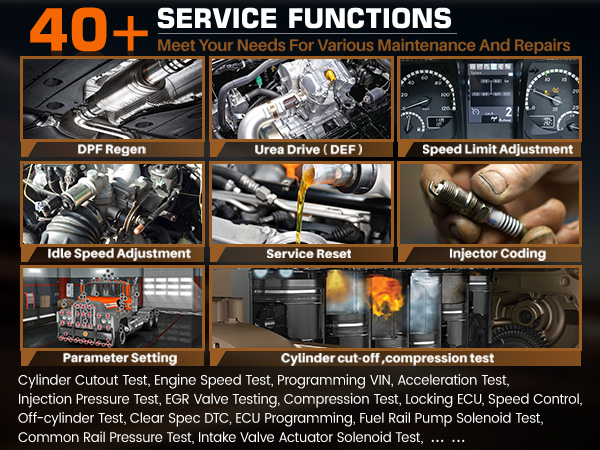 40+ SERVICE FUNCTIONS
Meet Your Needs For Various Maintenance And Repairs

DPF Regen

Urea Drive ( DEF )

Speed Limit Adjustment

Idle Speed Adjustment

Service Reset

Injector Coding

Parameter Setting

Cylinder cut-off ,compression test

Cylinder Cutout Test, Engine Speed Test, Programming VIN, Acceleration Test, Injection Pressure Test, EGR Valve Testing, Compression Test, Locking ECU, Speed Control, Off-cylinder Test, Clear Spec DTC, ECU Programming, Fuel Rail Pump Solenoid Test, Common Rail Pressure Test, Intake Valve Actuator Solenoid Test, ... ...