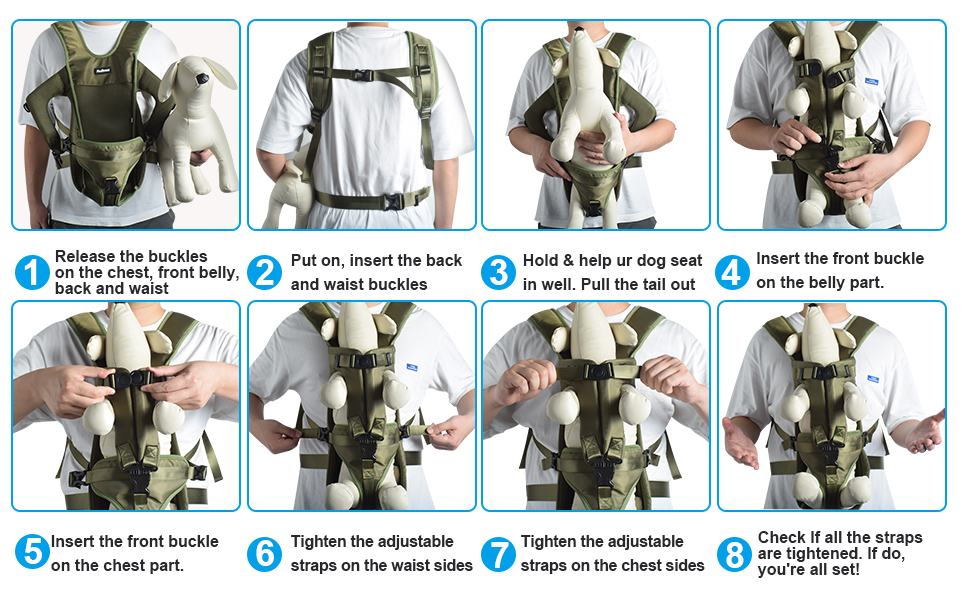 1 Release the buckles on the chest, front belly, back and waist

2 Put on, insert the back and waist buckles

3 Hold & help ur dog seat in well. Pull the tail out

4 Insert the front buckle on the belly part.

5 Insert the front buckle on the chest part.

6 Tighten the adjustable straps on the waist sides

7 Tighten the adjustable straps on the chest sides

8 Check If all the straps are tightened. If do, you're all set!