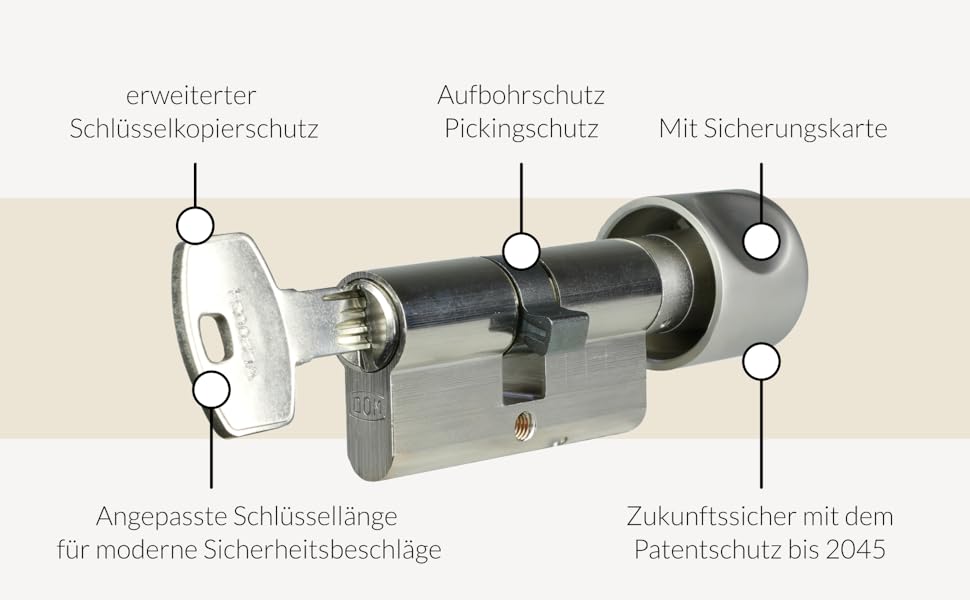 erweiterter Schlüsselkopierschutz

Aufbohrschutz Pickingschutz

Mit Sicherungskarte

DOM

Angepasste Schlüssellänge für moderne Sicherheitsbeschläge

Zukunftssicher mit dem Patentschutz bis 2045