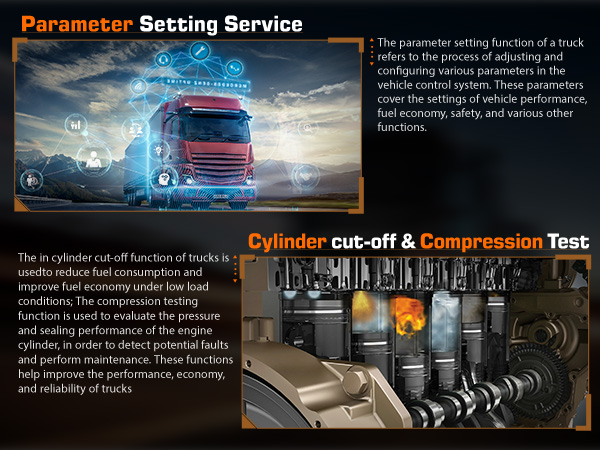 Parameter Setting Service

The parameter setting function of a truck refers to the process of adjusting and configuring various parameters in the vehicle control system. These parameters cover the settings of vehicle performance, fuel economy, safety, and various other functions.

Cylinder cut-off & Compression Test

The in cylinder cut-off function of trucks is usedto reduce fuel consumption and improve fuel economy under low load conditions; The compression testing function is used to evaluate the pressure and sealing performance of the engine cylinder, in order to detect potential faults and perform maintenance. These functions help improve the performance, economy, and reliability of trucks