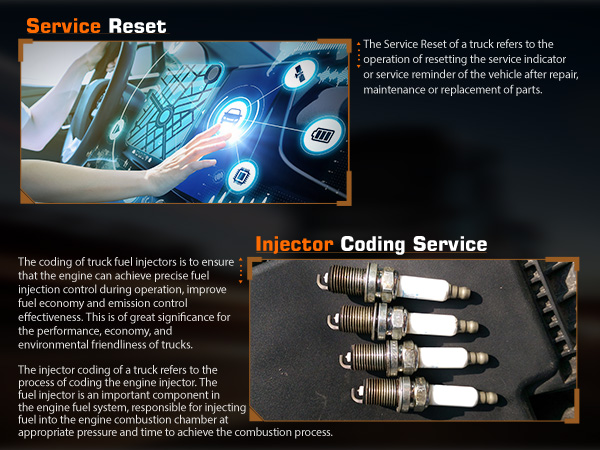 Service Reset

The Service Reset of a truck refers to the operation of resetting the service indicator or service reminder of the vehicle after repair, maintenance or replacement of parts.

Injector Coding Service

The coding of truck fuel injectors is to ensure that the engine can achieve precise fuel injection control during operation, improve fuel economy and emission control effectiveness. This is of great significance for the performance, economy, and environmental friendliness of trucks.

The injector coding of a truck refers to the process of coding the engine injector. The fuel injector is an important component in the engine fuel system, responsible for injecting fuel into the engine combustion chamber at appropriate pressure and time to achieve the combustion process.