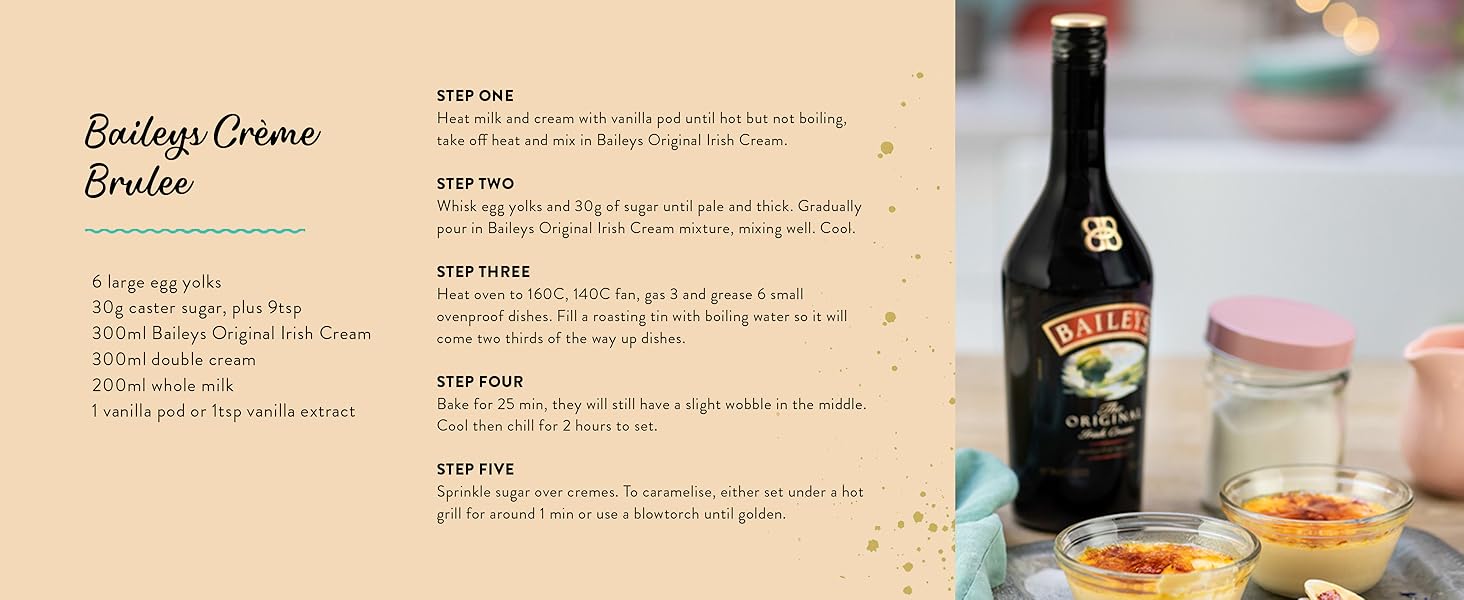 Baileys Crème Brulee

6 large egg yolks
30g caster sugar, plus 9tsp
300ml Baileys Original Irish Cream
300ml double cream
200ml whole milk
1 vanilla pod or 1tsp vanilla extract

STEP ONE
Heat milk and cream with vanilla pod until hot but not boiling, take off heat and mix in Baileys Original Irish Cream.

STEP TWO
Whisk egg yolks and 30g of sugar until pale and thick. Gradually pour in Baileys Original Irish Cream mixture, mixing well. Cool.

STEP THREE
Heat oven to 160C, 140C fan, gas 3 and grease 6 small ovenproof dishes. Fill a roasting tin with boiling water so it will come two thirds of the way up dishes.

STEP FOUR
Bake for 25 min, they will still have a slight wobble in the middle. Cool then chill for 2 hours to set.

STEP FIVE
Sprinkle sugar over cremes. To caramelise, either set under a hot grill for around 1 min or use a blowtorch until golden.

BAILEYS
The ORIGINAL
Irish Cream