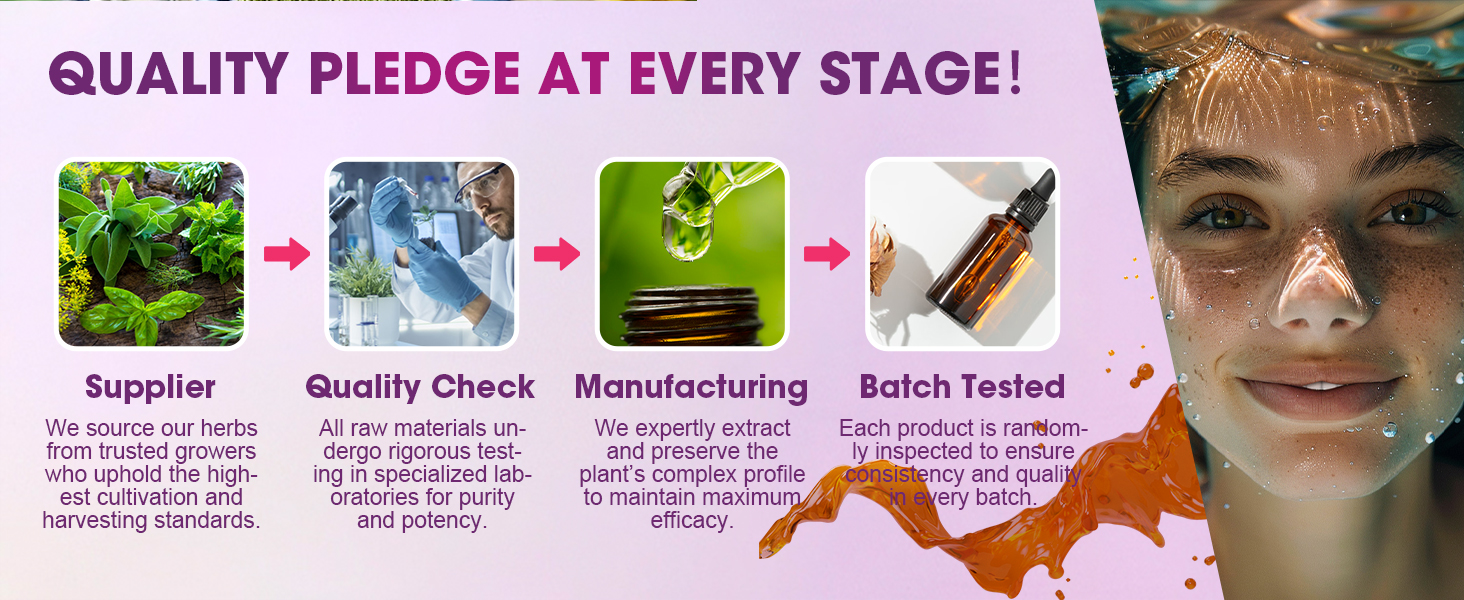 QUALITY PLEDGE AT EVERY STAGE!

Supplier
We source our herbs from trusted growers who uphold the highest cultivation and harvesting standards.

Quality Check
All raw materials undergo rigorous testing in specialized laboratories for purity and potency.

Manufacturing
We expertly extract and preserve the plant's complex profile to maintain maximum efficacy.

Batch Tested
Each product is randomly inspected to ensure consistency and quality in every batch.