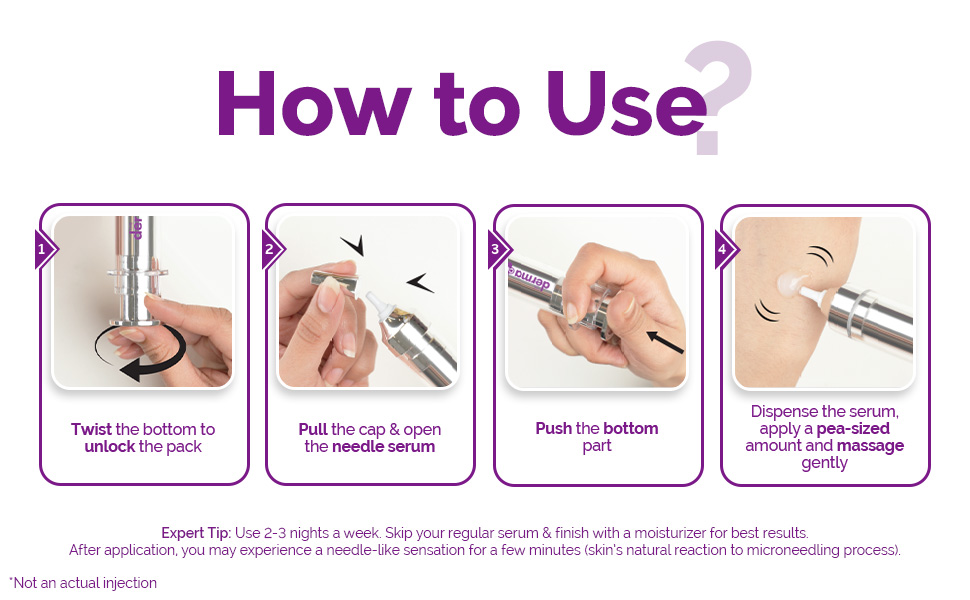 How to Use?

1
Twist the bottom to unlock the pack

2
Pull the cap & open the needle serum

3
Push the bottom part

4
Dispense the serum, apply a pea-sized amount and massage gently

Expert Tip: Use 2-3 nights a week. Skip your regular serum & finish with a moisturizer for best results. After application, you may experience a needle-like sensation for a few minutes (skin's natural reaction to microneedling process).

*Not an actual injection