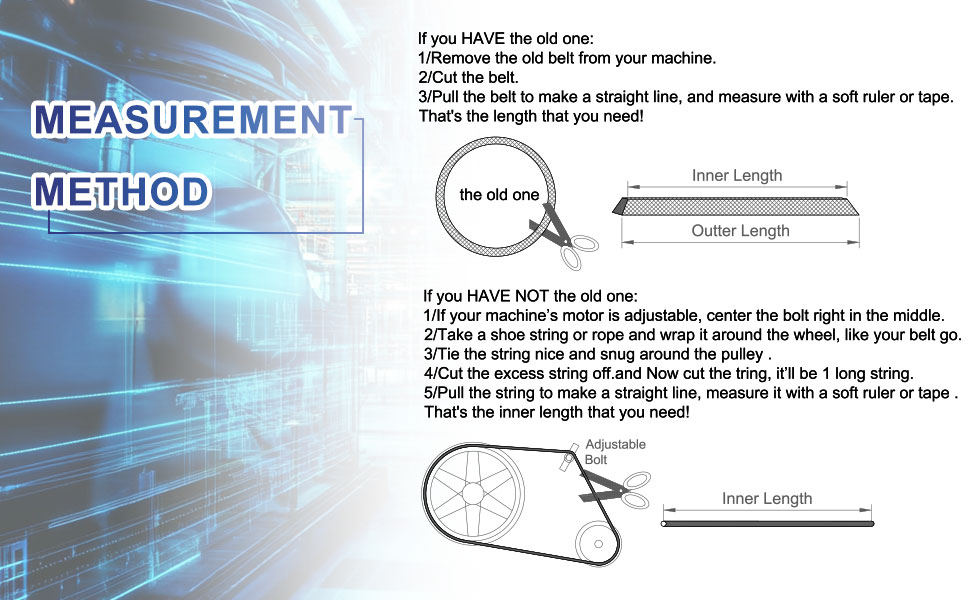 MEASUREMENT METHOD

If you HAVE the old one:
1/Remove the old belt from your machine.
2/Cut the belt.
3/Pull the belt to make a straight line, and measure with a soft ruler or tape.
That's the length that you need!

the old one

Inner Length

Outter Length

If you HAVE NOT the old one:
1/If your machine's motor is adjustable, center the bolt right in the middle.
2/Take a shoe string or rope and wrap it around the wheel, like your belt go.
3/Tie the string nice and snug around the pulley .
4/Cut the excess string off.and Now cut the tring, it'll be 1 long string.
5/Pull the string to make a straight line, measure it with a soft ruler or tape .
That's the inner length that you need!

Adjustable Bolt

Inner Length