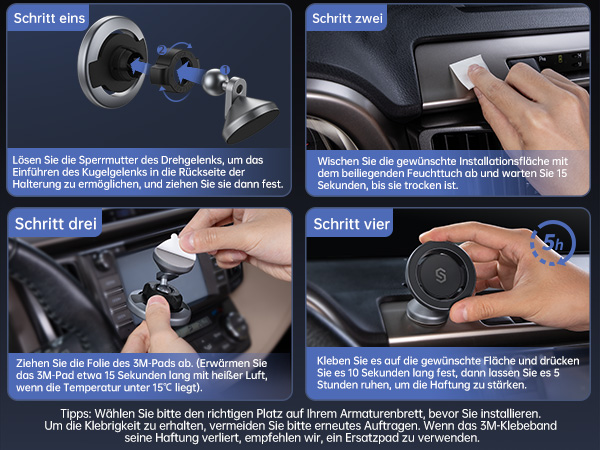 Schritt eins

2

1

Lösen Sie die Sperrmutter des Drehgelenks, um das Einführen des Kugelgelenks in die Rückseite der Halterung zu ermöglichen, und ziehen Sie sie dann fest.

Schritt zwei

Wischen Sie die gewünschte Installationsfläche mit dem beiliegenden Feuchttuch ab und warten Sie 15 Sekunden, bis sie trocken ist.

Schritt drei

Ziehen Sie die Folie des 3M-Pads ab. (Erwärmen Sie das 3M-Pad etwa 15 Sekunden lang mit heißer Luft, wenn die Temperatur unter 15℃ liegt).

Schritt vier

5h

Kleben Sie es auf die gewünschte Fläche und drücken Sie es 10 Sekunden lang fest, dann lassen Sie es 5 Stunden ruhen, um die Haftung zu stärken.

Tipps: Wählen Sie bitte den richtigen Platz auf Ihrem Armaturenbrett, bevor Sie installieren. Um die Klebrigkeit zu erhalten, vermeiden Sie bitte erneutes Auftragen. Wenn das 3M-Klebeband seine Haftung verliert, empfehlen wir, ein Ersatzpad zu verwenden.