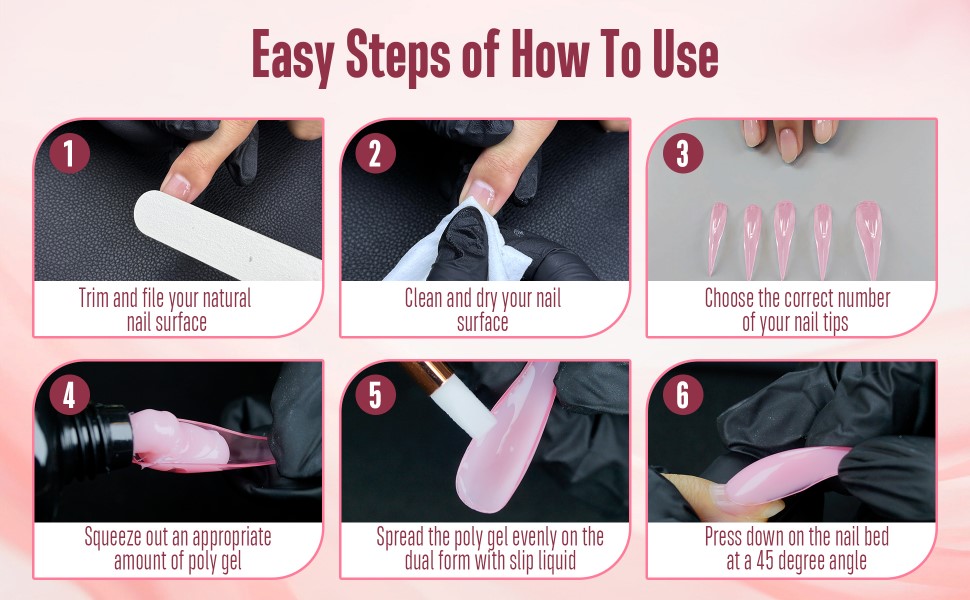 Easy Steps of How To Use

1
Trim and file your natural nail surface

2
Clean and dry your nail surface

3
Choose the correct number of your nail tips

4
Squeeze out an appropriate amount of poly gel

5
Spread the poly gel evenly on the dual form with slip liquid

6
Press down on the nail bed at a 45 degree angle