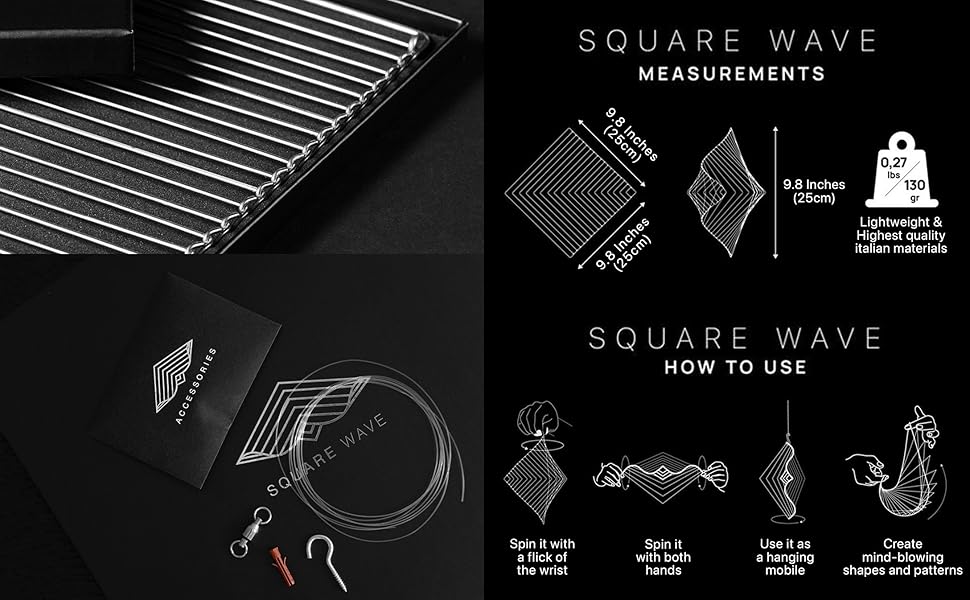 ACCESSORIES

SQUARE WAVE

SQUARE WAVE
MEASUREMENTS

9.8 Inches (25cm)

9.8 Inches (25cm)

9.8 Inches (25cm)

0,27 lbs
130 gr

Lightweight & Highest quality italian materials

SQUARE WAVE
HOW TO USE

Spin it with a flick of the wrist

Spin it with both hands

Use it as a hanging mobile

Create mind-blowing shapes and patterns