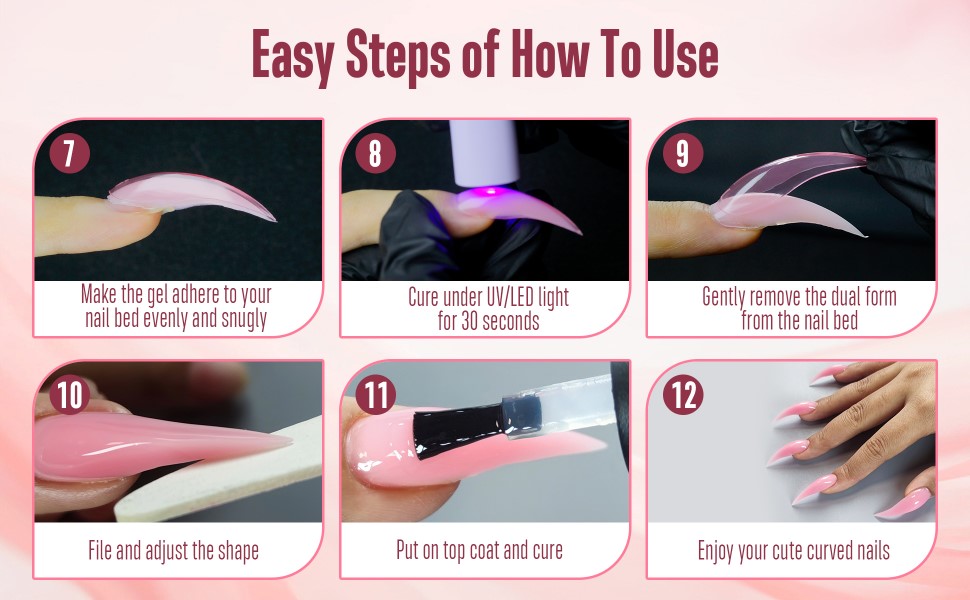 Easy Steps of How To Use

7

Make the gel adhere to your nail bed evenly and snugly

8

Cure under UV/LED light for 30 seconds

9

Gently remove the dual form from the nail bed

10

File and adjust the shape

11

Put on top coat and cure

12

Enjoy your cute curved nails